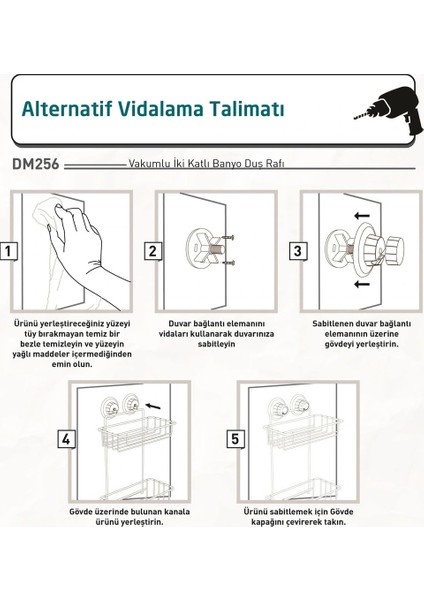 Alternatif Vidalama Talimatı

DM256 Vakumlu İki Katlı Banyo Duş Rafı

1

Ürünü yerleştireceğiniz yüzeyi tüy bırakmayan temiz bir bezle temizleyin ve yüzeyin yağlı maddeler içermediğinden emin olun.

2

Duvar bağlantı elemanını vidaları kullanarak duvarınıza sabitleyin

3

Sabitlenen duvar bağlantı elemanının üzerine gövdeyi yerleştirin.

4

Gövde üzerinde bulunan kanala ürünü yerleştirin.

5

Ürünü sabitlemek için Gövde kapağını çevirerek takın.