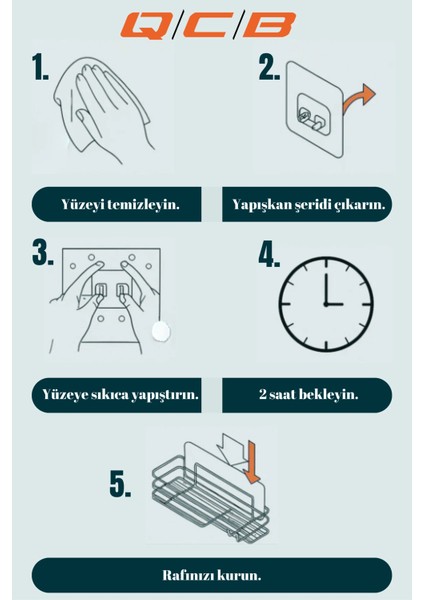 Q/C/B

1.

2.

Yüzeyi temizleyin.

Yapışkan şeridi çıkarın.

3.

4.

Yüzeye sıkıca yapıştırın.

2 saat bekleyin.

5.

Rafınızı kurun.