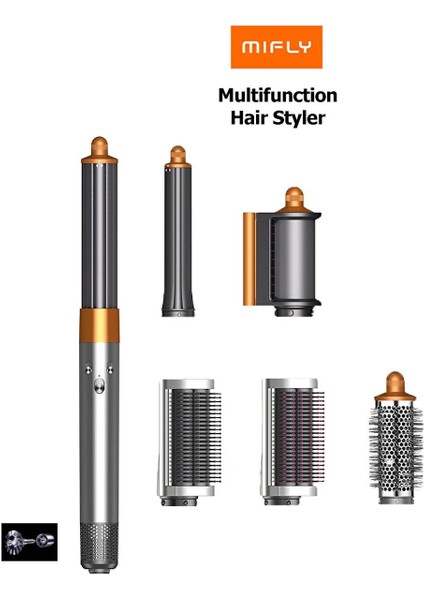 MIFLY

Multifunction Hair Styler