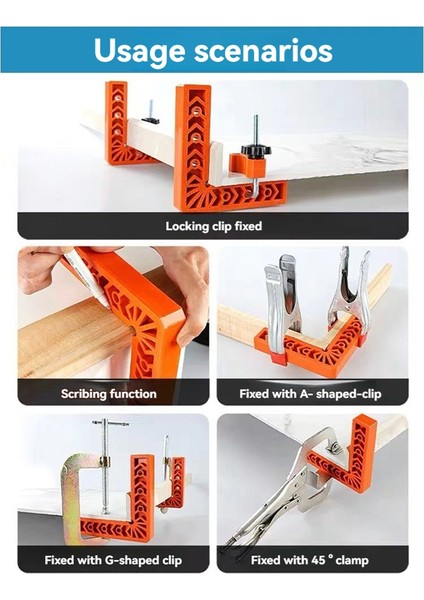 Usage scenarios

Locking clip fixed

Scribing function

Fixed with A- shaped-clip

Fixed with G-shaped clip

Fixed with 45 ° clamp