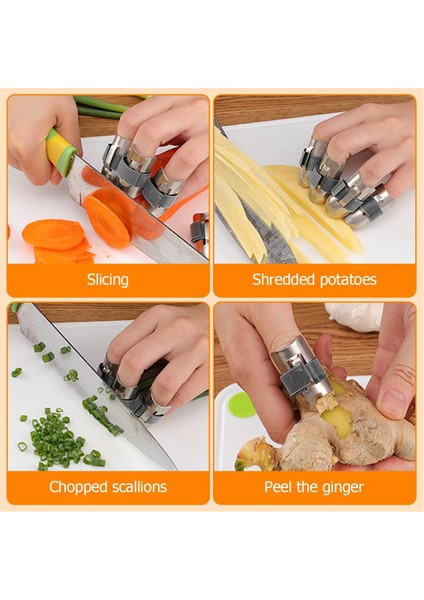 Slicing

Shredded potatoes

Chopped scallions

Peel the ginger