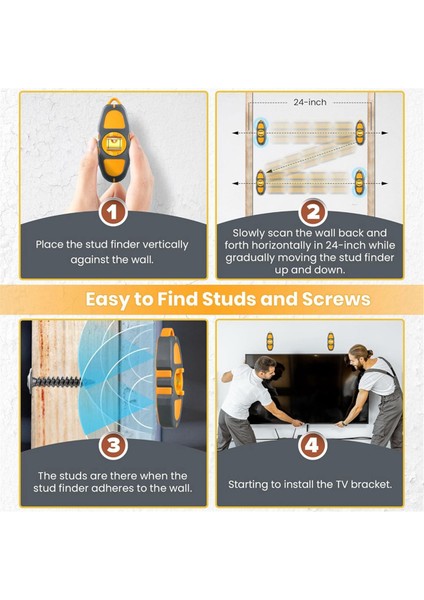 1

Place the stud finder vertically against the wall.

24-inch

2

Slowly scan the wall back and forth horizontally in 24-inch while gradually moving the stud finder up and down.

Easy to Find Studs and Screws

3

The studs are there when the stud finder adheres to the wall.

4

Starting to install the TV bracket.