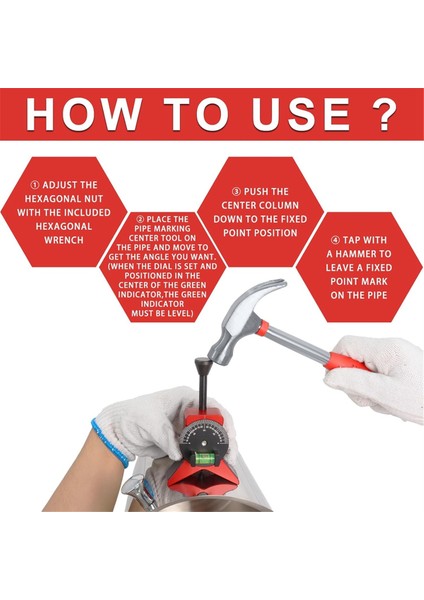 HOW TO USE ?

① ADJUST THE HEXAGONAL NUT WITH THE INCLUDED HEXAGONAL WRENCH

② PLACE THE PIPE MARKING CENTER TOOL ON THE PIPE AND MOVE TO GET THE ANGLE YOU WANT. (WHEN THE DIAL IS SET AND POSITIONED IN THE CENTER OF THE GREEN INDICATOR,THE GREEN INDICATOR MUST BE LEVEL)

③ PUSH THE CENTER COLUMN DOWN TO THE FIXED POINT POSITION

④ TAP WITH A HAMMER TO LEAVE A FIXED POINT MARK ON THE PIPE