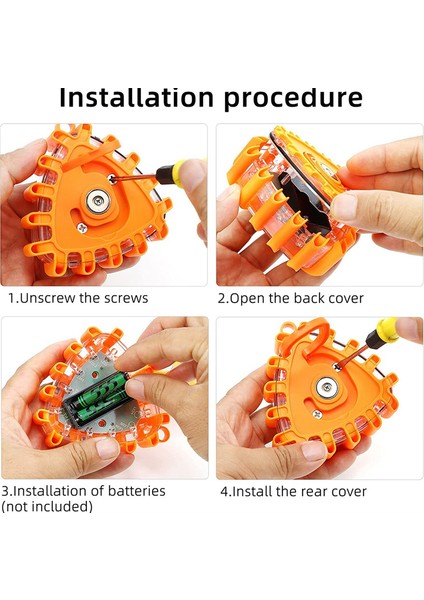 Installation procedure

1.Unscrew the screws

2.Open the back cover

3.Installation of batteries (not included)

4.Install the rear cover