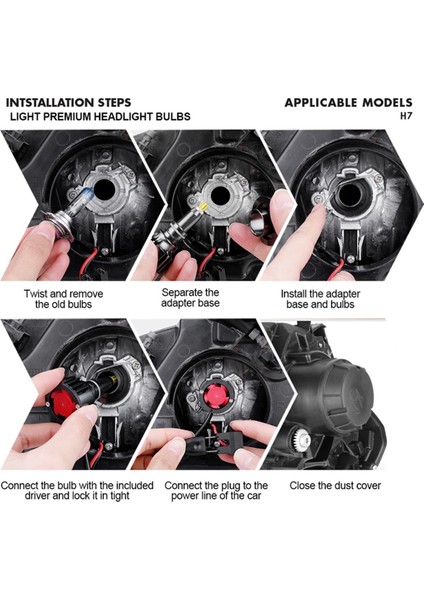 INTSTALLATION STEPS
LIGHT PREMIUM HEADLIGHT BULBS

APPLICABLE MODELS
H7

Twist and remove the old bulbs

Separate the adapter base

Install the adapter base and bulbs

Connect the bulb with the included driver and lock it in tight

Connect the plug to the power line of the car

Close the dust cover