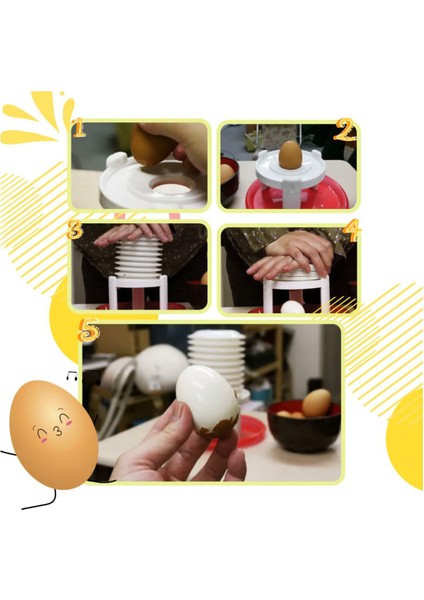 1
2
3
4
5