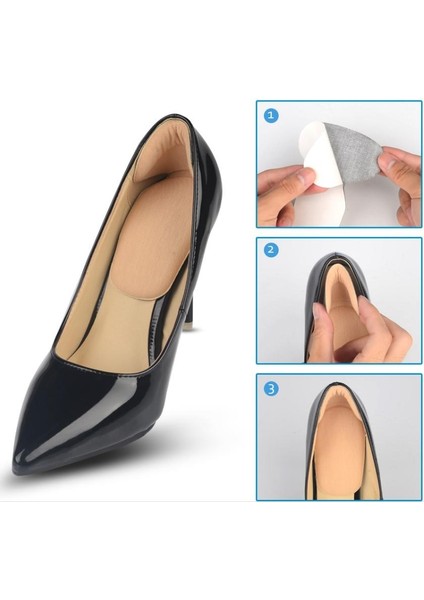 1

2

3