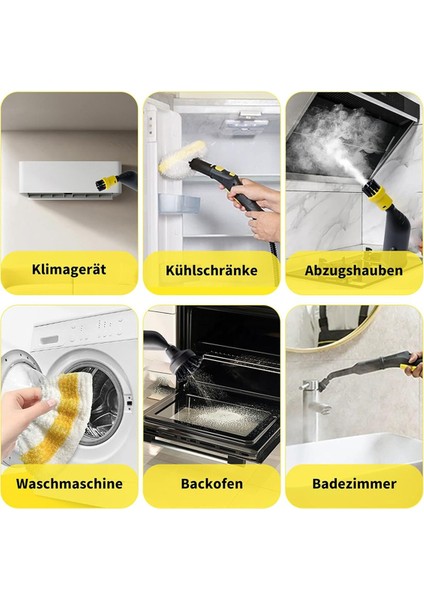 Klimagerät

Kühlschränke

Abzugshauben

Waschmaschine

Backofen

Badezimmer