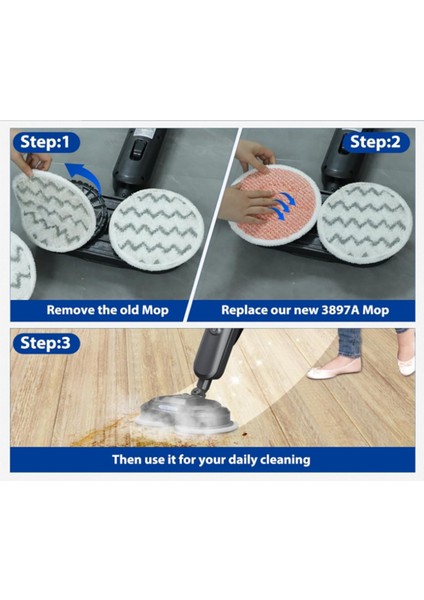 Step:1

Remove the old Mop

Step:2

Replace our new 3897A Mop

Step:3

Then use it for your daily cleaning