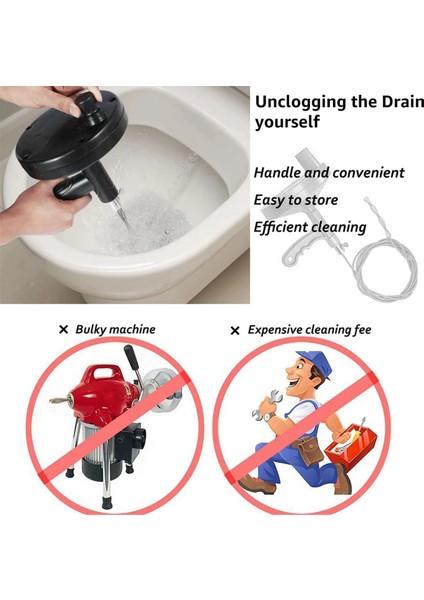 Unclogging the Drain yourself

Handle and convenient

Easy to store

Efficient cleaning

× Bulky machine

× Expensive cleaning fee