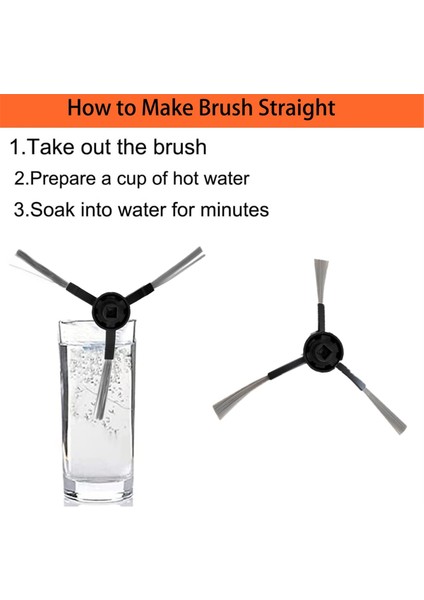 How to Make Brush Straight

1.Take out the brush

2.Prepare a cup of hot water

3.Soak into water for minutes