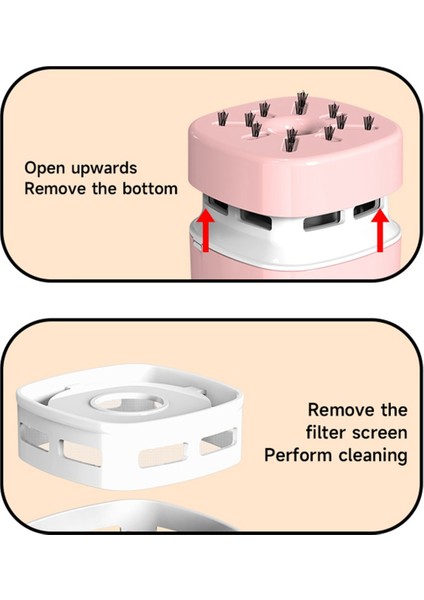 Open upwards
Remove the bottom

Remove the
filter screen
Perform cleaning