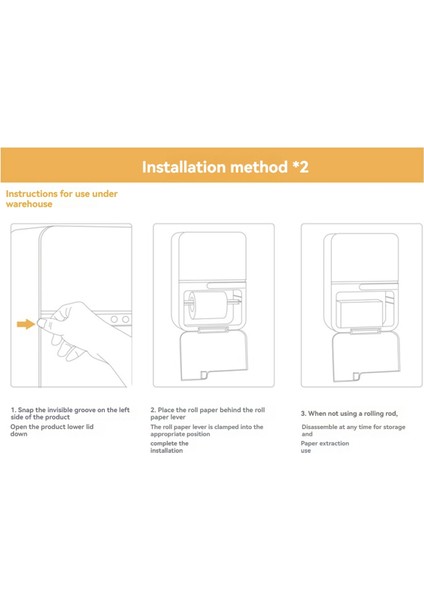 Installation method *2

Instructions for use under warehouse

1. Snap the invisible groove on the left side of the product

Open the product lower lid down

2. Place the roll paper behind the roll paper lever

The roll paper lever is clamped into the appropriate position

complete the installation

3. When not using a rolling rod,

Disassemble at any time for storage and

Paper extraction use