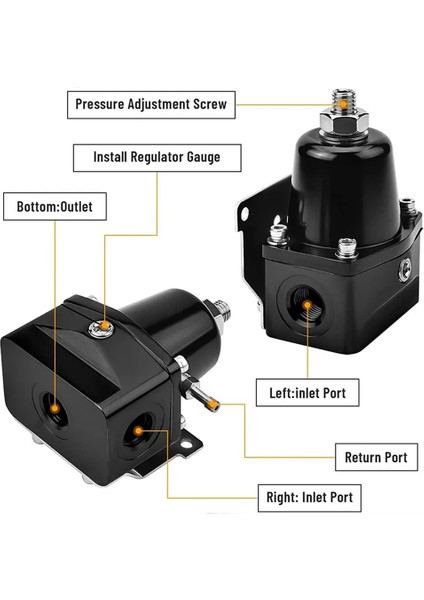 Pressure Adjustment Screw

Install Regulator Gauge

Bottom:Outlet

Left:inlet Port

Return Port

Right: Inlet Port