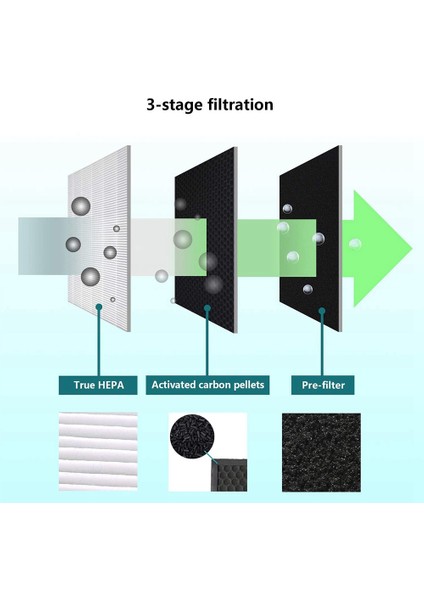 3-stage filtration

True HEPA

Activated carbon pellets

Pre-filter