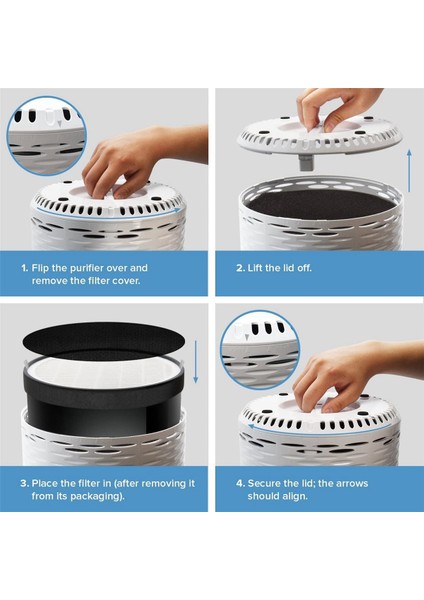 1. Flip the purifier over and remove the filter cover.

2. Lift the lid off.

3. Place the filter in (after removing it from its packaging).

4. Secure the lid; the arrows should align.