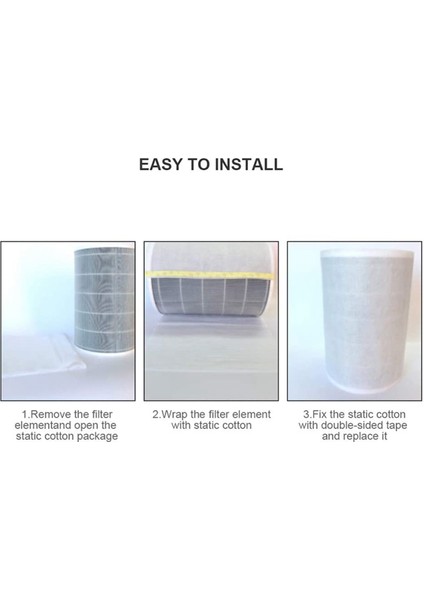 EASY TO INSTALL

1.Remove the filter elementand open the static cotton package

2.Wrap the filter element with static cotton

3.Fix the static cotton with double-sided tape and replace it