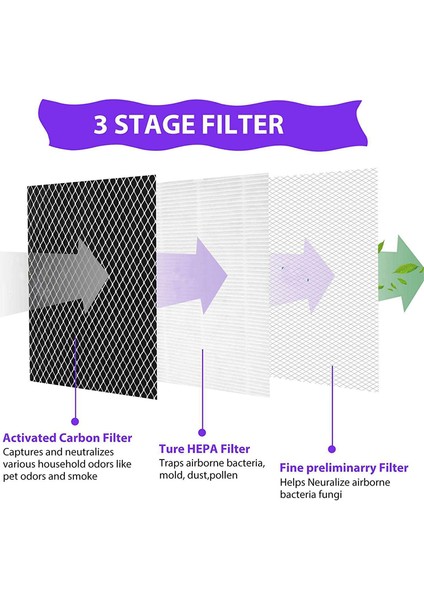 3 STAGE FILTER

Activated Carbon Filter
Captures and neutralizes various household odors like pet odors and smoke

Ture HEPA Filter
Traps airborne bacteria, mold, dust,pollen

Fine preliminarry Filter
Helps Neuralize airborne bacteria fungi