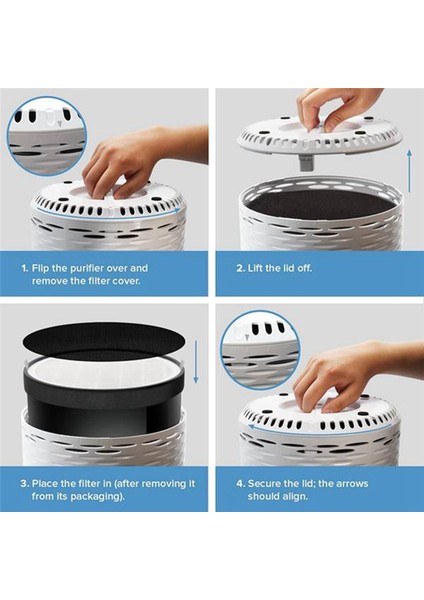 1. Flip the purifier over and remove the filter cover.

2. Lift the lid off.

3. Place the filter in (after removing it from its packaging).

4. Secure the lid; the arrows should align.