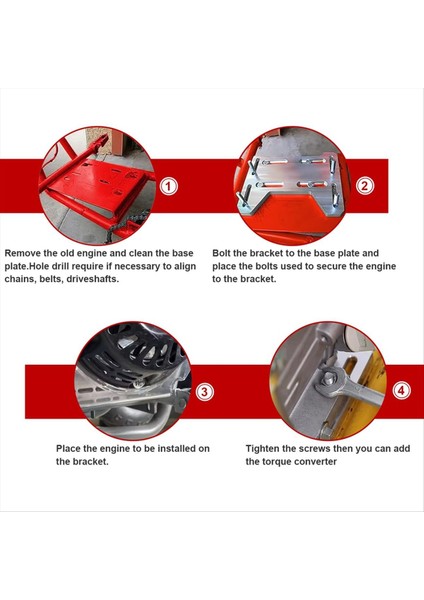 1

Remove the old engine and clean the base plate.Hole drill require if necessary to align chains, belts, driveshafts.

2

Bolt the bracket to the base plate and place the bolts used to secure the engine to the bracket.

3

Place the engine to be installed on the bracket.

4

Tighten the screws then you can add the torque converter