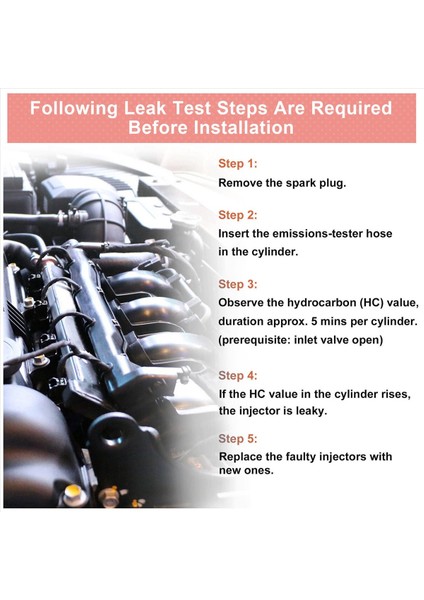 Following Leak Test Steps Are Required Before Installation

Step 1:
Remove the spark plug.

Step 2:
Insert the emissions-tester hose in the cylinder.

Step 3:
Observe the hydrocarbon (HC) value, duration approx. 5 mins per cylinder. (prerequisite: inlet valve open)

Step 4:
If the HC value in the cylinder rises, the injector is leaky.

Step 5:
Replace the faulty injectors with new ones.