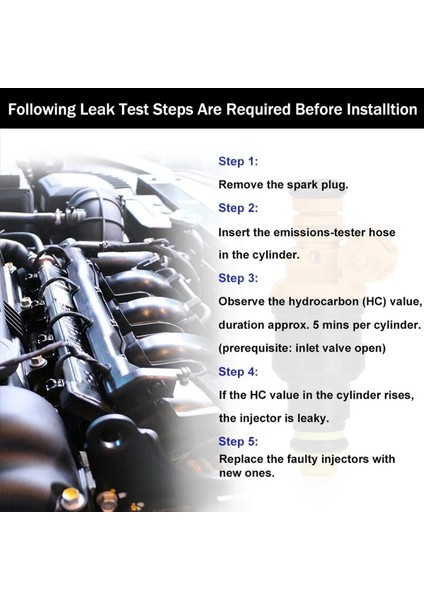 Following Leak Test Steps Are Required Before Installtion

Step 1:

Remove the spark plug.

Step 2:

Insert the emissions-tester hose in the cylinder.

Step 3:

Observe the hydrocarbon (HC) value, duration approx. 5 mins per cylinder. (prerequisite: inlet valve open)

Step 4:

If the HC value in the cylinder rises, the injector is leaky.

Step 5:

Replace the faulty injectors with new ones.