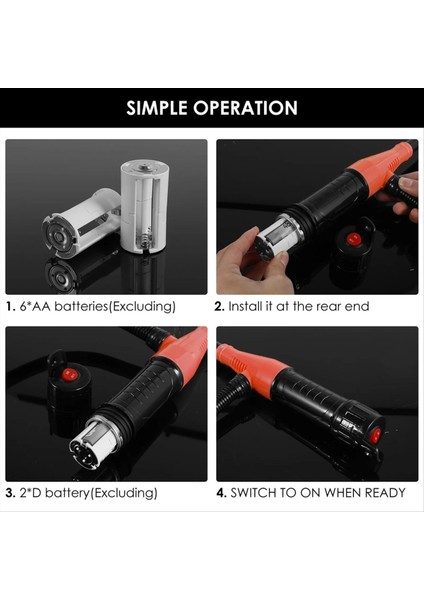 SIMPLE OPERATION

1. 6*AA batteries(Excluding)

2. Install it at the rear end

3. 2*D battery(Excluding)

4. SWITCH TO ON WHEN READY