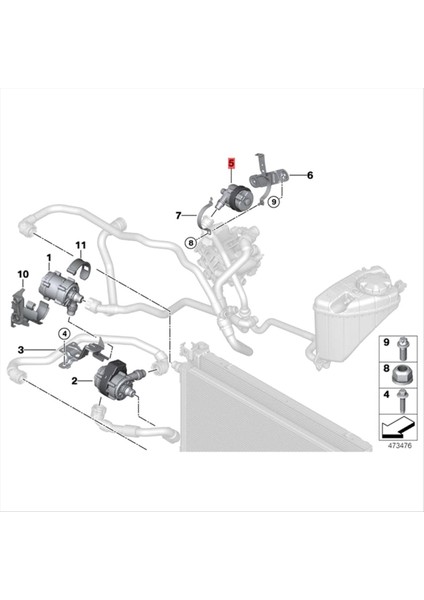 5
6
7
9
8
11
1
10
4
3
2
9
8
4
473476