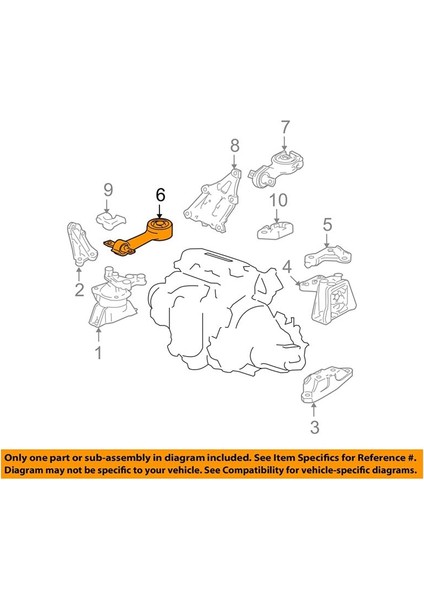 7
8
9
6
10
5
4
2
1
3

Only one part or sub-assembly in diagram included. See Item Specifics for Reference #. Diagram may not be specific to your vehicle. See Compatibility for vehicle-specific diagrams.