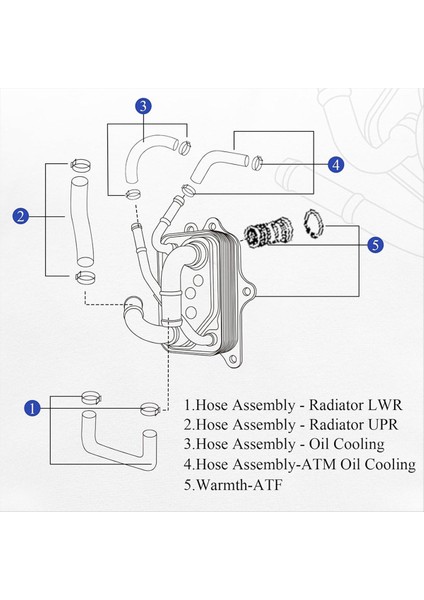 3

4

2

5

1

1.Hose Assembly - Radiator LWR
2.Hose Assembly - Radiator UPR
3.Hose Assembly - Oil Cooling
4.Hose Assembly-ATM Oil Cooling
5.Warmth-ATF