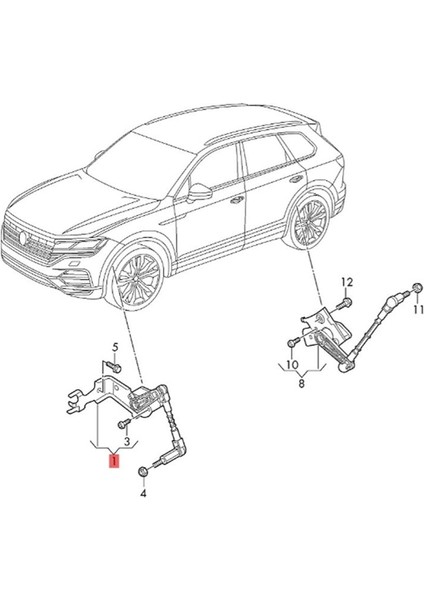 12
11
10
8
5
3
1
4