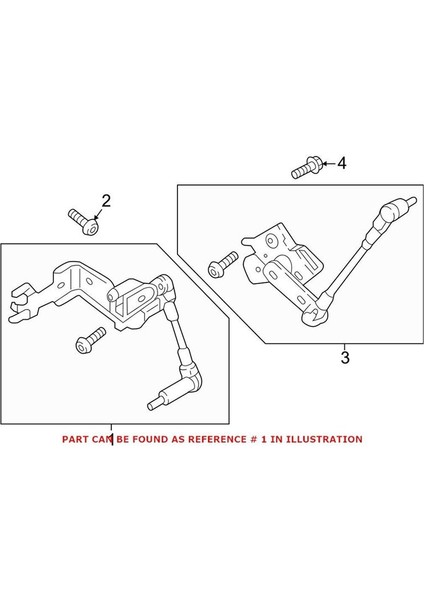 4
2
3
1
PART CAN BE FOUND AS REFERENCE # 1 IN ILLUSTRATION