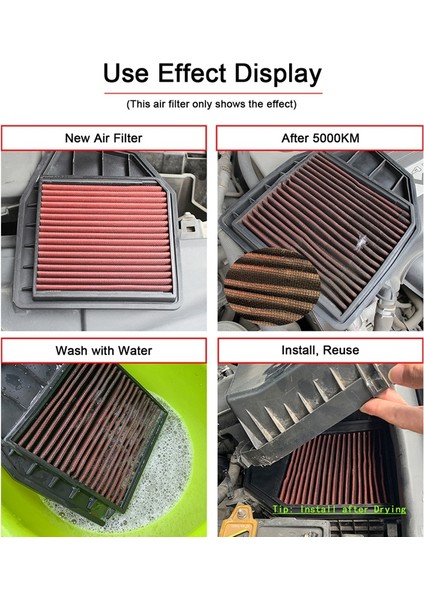 Use Effect Display

(This air filter only shows the effect)

New Air Filter

After 5000KM

Wash with Water

Install, Reuse

Tip: Install after Drying