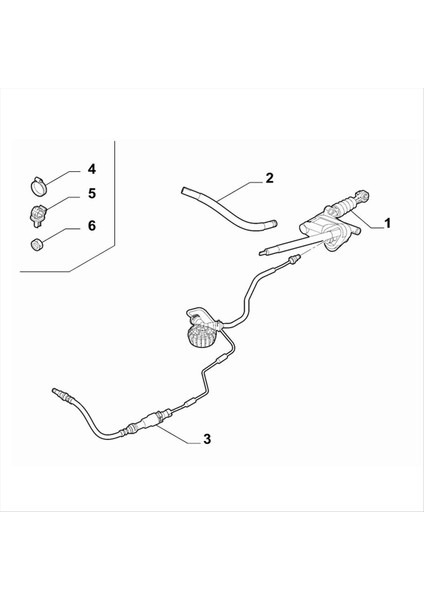 4
5
6
2
1
3