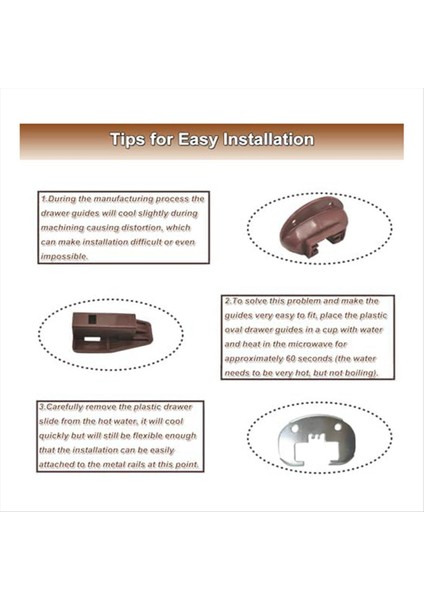 Tips for Easy Installation

1.During the manufacturing process the drawer guides will cool slightly during machining causing distortion, which can make installation difficult or even impossible.

2.To solve this problem and make the guides very easy to fit, place the plastic oval drawer guides in a cup with water and heat in the microwave for approximately 60 seconds (the water needs to be very hot, but not boiling).

3.Carefully remove the plastic drawer slide from the hot water, it will cool quickly but will still be flexible enough that the installation can be easily attached to the metal rails at this point.