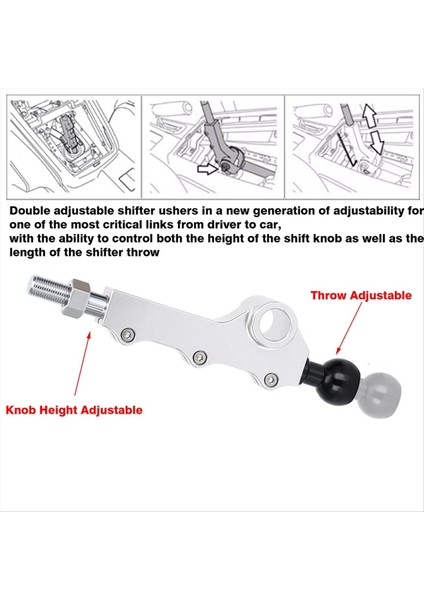 Double adjustable shifter ushers in a new generation of adjustability for one of the most critical links from driver to car,
with the ability to control both the height of the shift knob as well as the length of the shifter throw

Throw Adjustable

Knob Height Adjustable