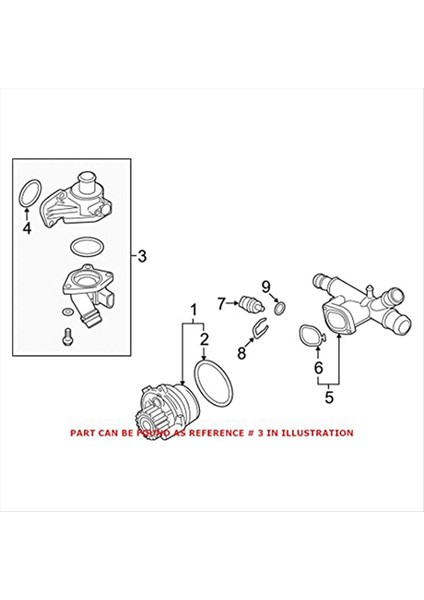 4
3
1
2
7
9
8
6
5
PART CAN BE FOUND AS REFERENCE # 3 IN ILLUSTRATION