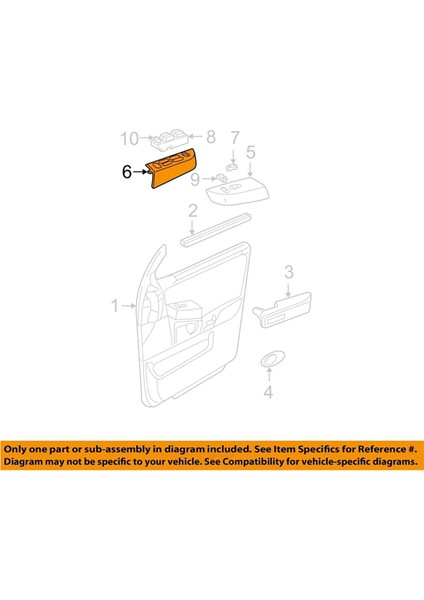 10
8
7
5
6
9
2
3
1
4

Only one part or sub-assembly in diagram included. See Item Specifics for Reference #.
Diagram may not be specific to your vehicle. See Compatibility for vehicle-specific diagrams.