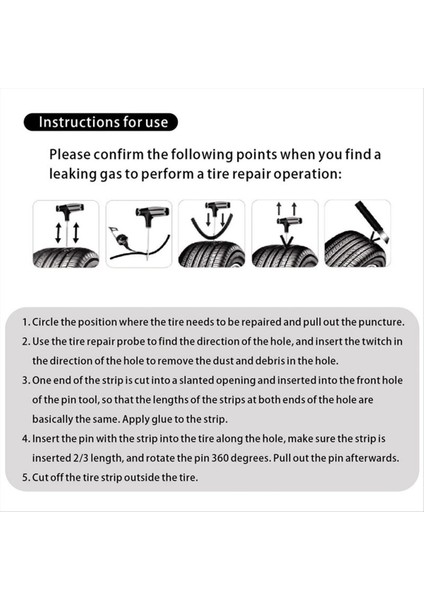 Instructions for use

Please confirm the following points when you find a leaking gas to perform a tire repair operation:

1. Circle the position where the tire needs to be repaired and pull out the puncture.
2. Use the tire repair probe to find the direction of the hole, and insert the twitch in the direction of the hole to remove the dust and debris in the hole.
3. One end of the strip is cut into a slanted opening and inserted into the front hole of the pin tool, so that the lengths of the strips at both ends of the hole are basically the same. Apply glue to the strip.
4. Insert the pin with the strip into the tire along the hole, make sure the strip is inserted 2/3 length, and rotate the pin 360 degrees. Pull out the pin afterwards.
5. Cut off the tire strip outside the tire.