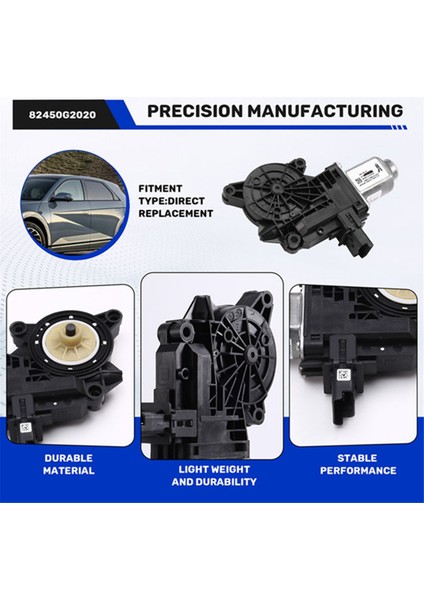 82450G2020

PRECISION MANUFACTURING

FITMENT TYPE:DIRECT REPLACEMENT

DURABLE MATERIAL

LIGHT WEIGHT AND DURABILITY

STABLE PERFORMANCE