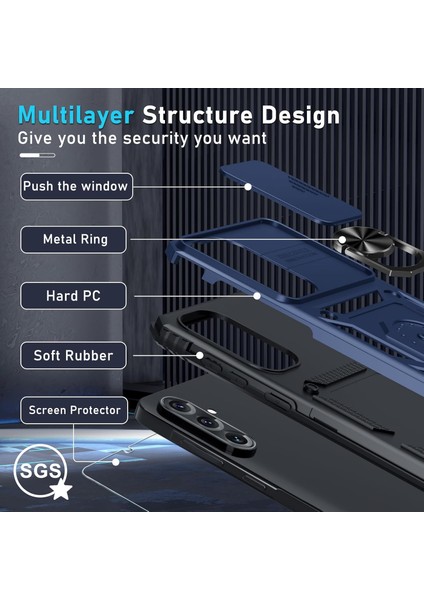 Multilayer Structure Design
Give you the security you want

Push the window

Metal Ring

Hard PC

Soft Rubber

Screen Protector

SGS