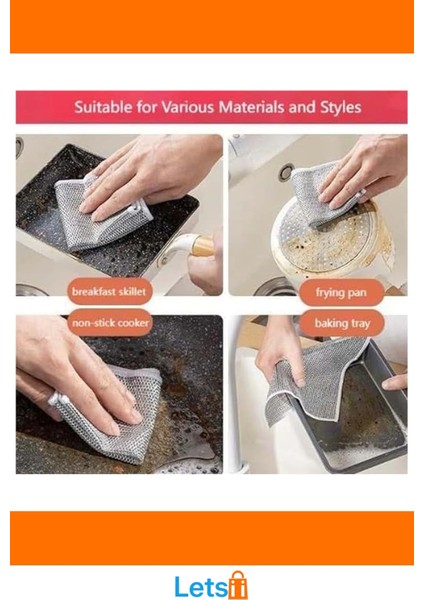 Suitable for Various Materials and Styles

breakfast skillet

frying pan

non-stick cooker

baking tray

Lets