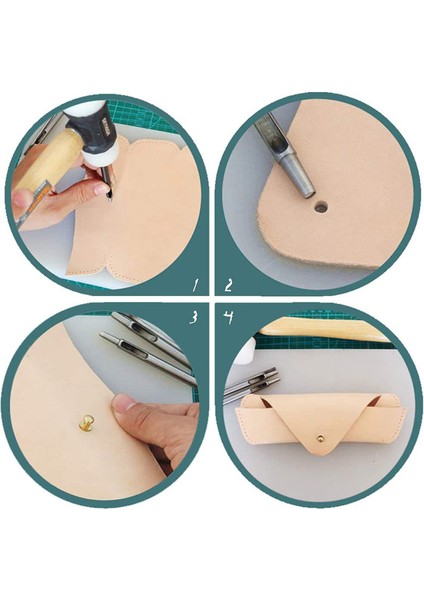 1
2
3
4