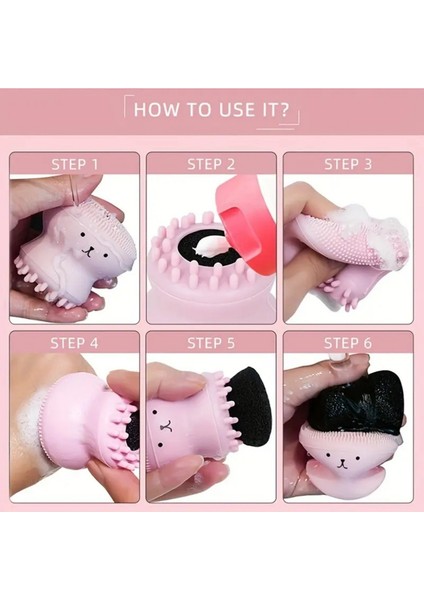 HOW TO USE IT?

STEP 1

STEP 2

STEP 3

STEP 4

STEP 5

STEP 6