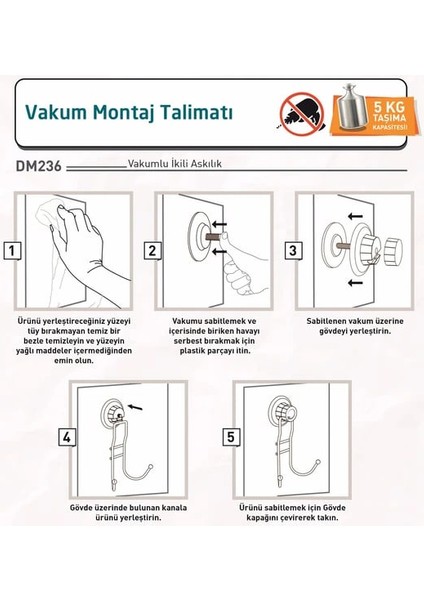 Vakum Montaj Talimatı

5 KG TAŞIMA KAPASİTESİ

DM236 Vakumlu İkili Askılık

1

Ürünü yerleştireceğiniz yüzeyi tüy bırakmayan temiz bir bezle temizleyin ve yüzeyin yağlı maddeler içermediğinden emin olun.

2

Vakumu sabitlemek ve içerisinde biriken havayı serbest bırakmak için plastik parçayı itin.

3

Sabitlenen vakum üzerine gövdeyi yerleştirin.

4

Gövde üzerinde bulunan kanala ürünü yerleştirin.

5

Ürünü sabitlemek için Gövde kapağını çevirerek takın.