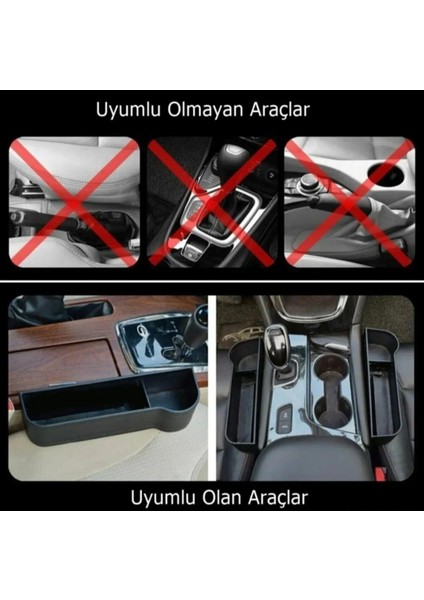 Uyumlu Olmayan Araçlar

Uyumlu Olan Araçlar