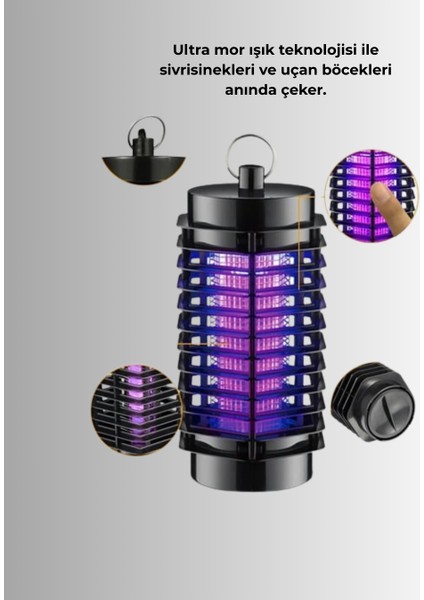 Ultra mor ışık teknolojisi ile sivrisinekleri ve uçan böcekleri anında çeker.