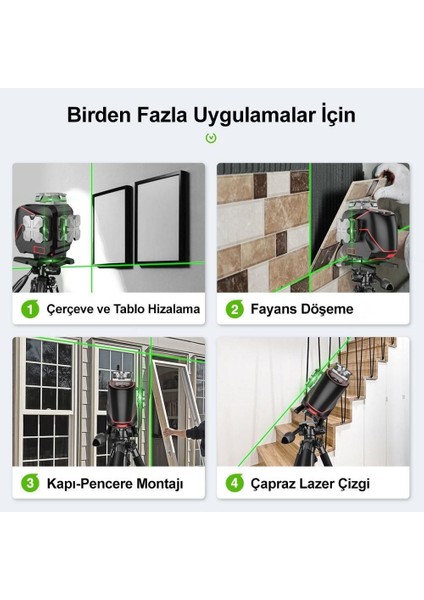 Birden Fazla Uygulamalar İçin

1 Çerçeve ve Tablo Hizalama

2 Fayans Döşeme

3 Kapı-Pencere Montajı

4 Çapraz Lazer Çizgi