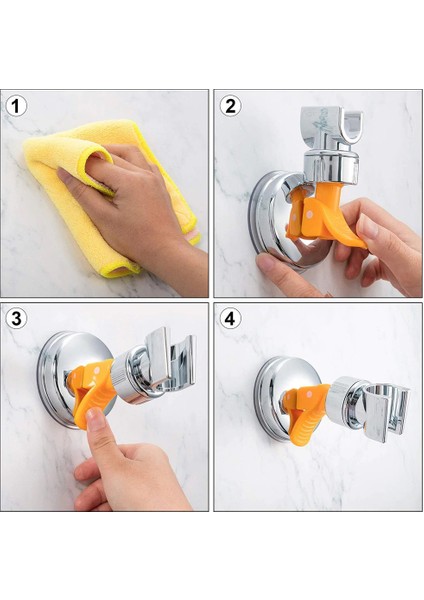 1

2

3

4