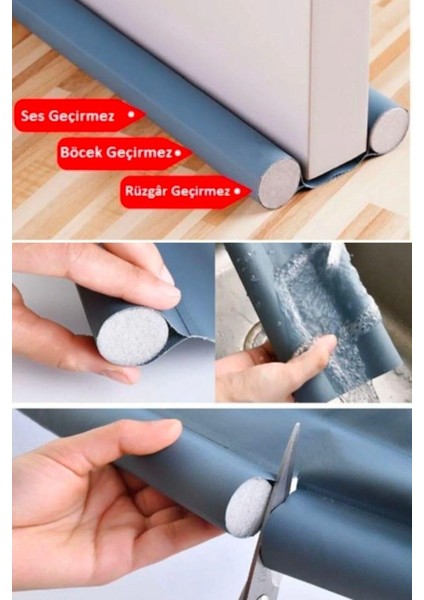 Ses Geçirmez

Böcek Geçirmez

Rüzgâr Geçirmez